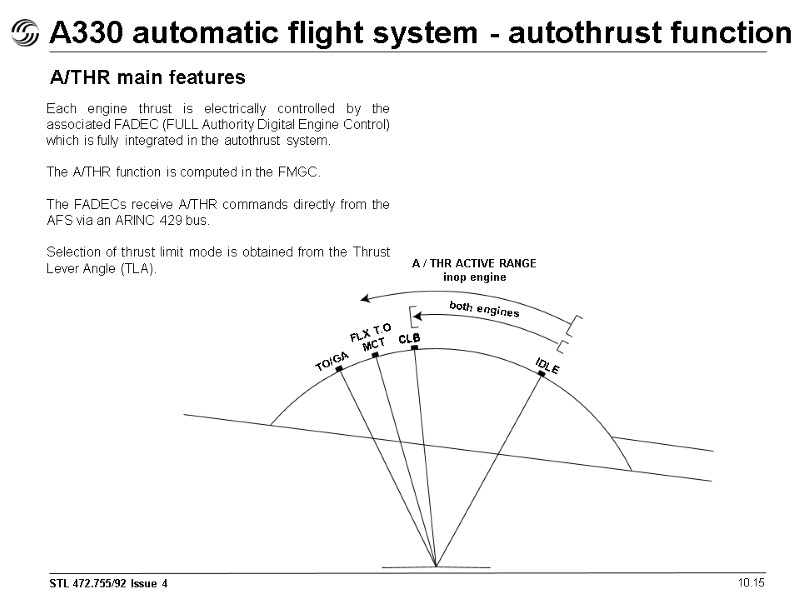 A330 automatic flight system - autothrust function

A/THR main features

Each engine thrust is electrically controlled by the associated FADEC (FULL Authority Digital Engine Control) which is fully integrated in the autothrust system.

The A/THR function is computed in the FMGC.

The FADECs receive A/THR commands directly from the AFS via an ARINC 429 bus.

Selection of thrust limit mode is obtained from the Thrust Lever Angle (TLA).

A / THR ACTIVE RANGE
inop engine

both engines

TO/GA

FLX T.O
MCT

CLB

IDLE

STL 472.755/92 Issue 4

10.15